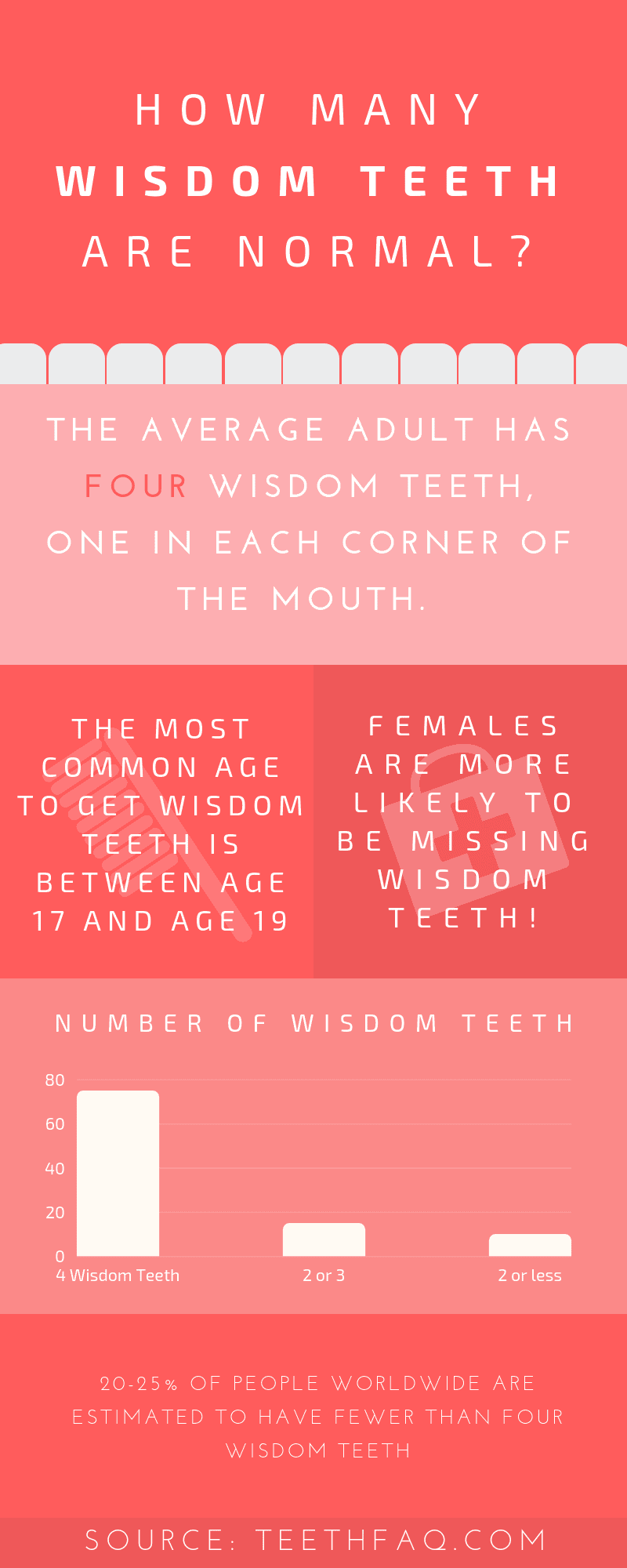 HOW MANY
WISDOM TEETH
ARE NORMAL?

THE AVERAGE ADULT HAS FOUR WISDOM TEETH, ONE IN EACH CORNER OF THE MOUTH.

THE MOST COMMON AGE TO GET WISDOM TEETH IS BETWEEN AGE 17 AND AGE 19

FEMALES ARE MORE LIKELY TO BE MISSING WISDOM TEETH!

NUMBER OF WISDOM TEETH

80
60
40
20
0
4 Wisdom Teeth
2 or 3
2 or less

20-25% OF PEOPLE WORLDWIDE ARE ESTIMATED TO HAVE FEWER THAN FOUR WISDOM TEETH

SOURCE: TEETHFAQ.COM